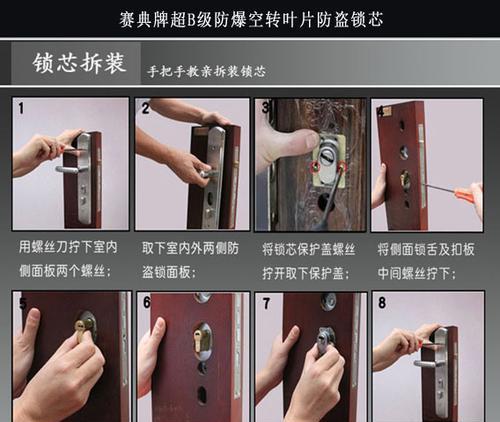 赛典牌超B级防爆空转叶片防盗锁芯

锁芯拆装

手把手教亲拆装锁芯

1

用螺丝刀拧下室内侧面板两个螺丝；

2

取下室内外两侧防盗锁面板；

3

将锁芯保护盖螺丝拧开取下保护盖；

4

将侧面锁舌及扣板中间螺丝拧下；

5

6

7

8